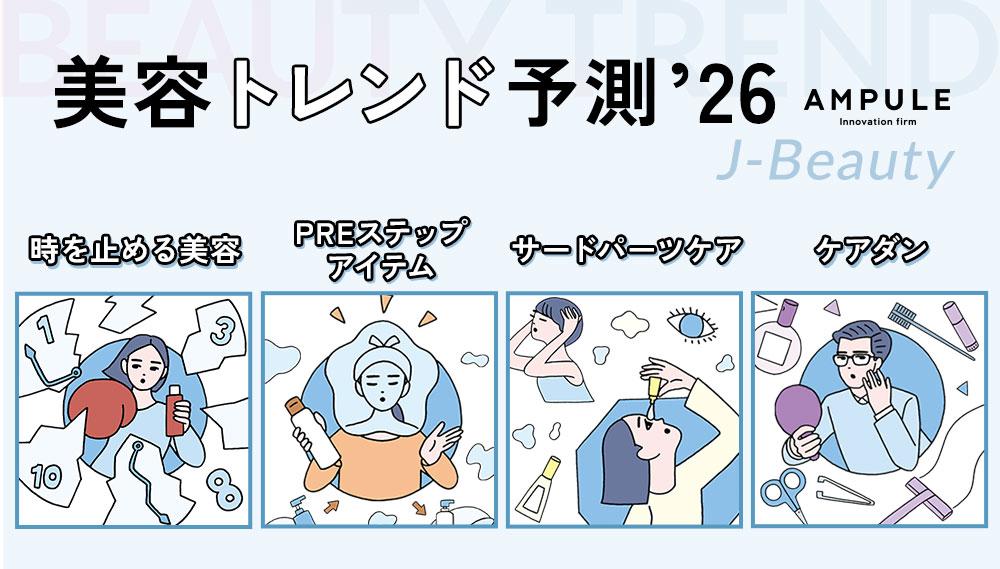 BEAUTY TREND

美容トレンド予測'26

AMPULE
Innovation firm

J-Beauty

時を止める美容

PREステップアイテム

サードパーツケア

ケアダン

1

3

10

8